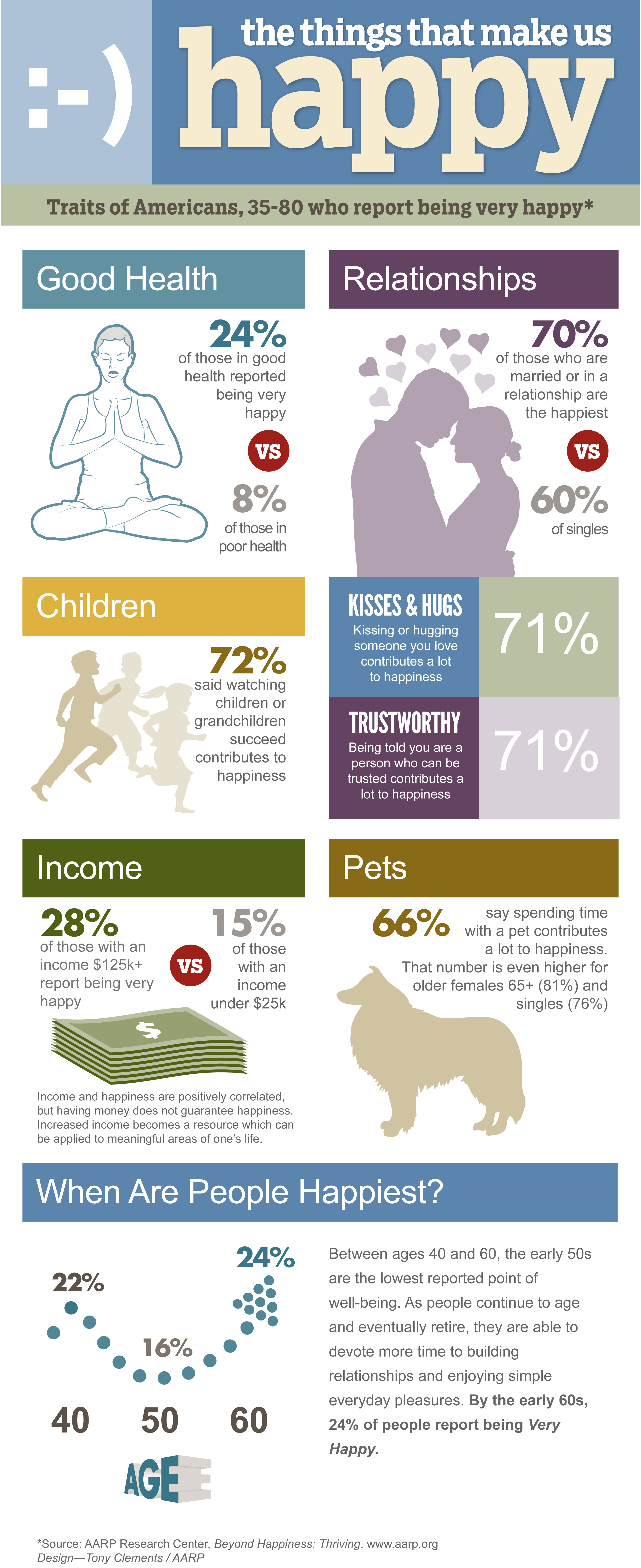 :-)

the things that make us
happy

Traits of Americans, 35-80 who report being very happy*

Good Health

24%
of those in good health reported being very happy

VS

8%
of those in poor health

Relationships

70%
of those who are married or in a relationship are the happiest

VS

60%
of singles

Children

72%
said watching children or grandchildren succeed contributes to happiness

KISSES & HUGS
Kissing or hugging someone you love contributes a lot to happiness

71%

TRUSTWORTHY
Being told you are a person who can be trusted contributes a lot to happiness

71%

Income

28%
of those with an income $125k+ report being very happy

VS

15%
of those with an income under $25k

$

Income and happiness are positively correlated, but having money does not guarantee happiness. Increased income becomes a resource which can be applied to meaningful areas of one's life.

Pets

66%
say spending time with a pet contributes a lot to happiness. That number is even higher for older females 65+ (81%) and singles (76%)

When Are People Happiest?

22%
16%
24%
40
50
60
AGE

Between ages 40 and 60, the early 50s are the lowest reported point of well-being. As people continue to age and eventually retire, they are able to devote more time to building relationships and enjoying simple everyday pleasures. By the early 60s, 24% of people report being Very Happy.

*Source: AARP Research Center, Beyond Happiness: Thriving. www.aarp.org
Design—Tony Clements / AARP