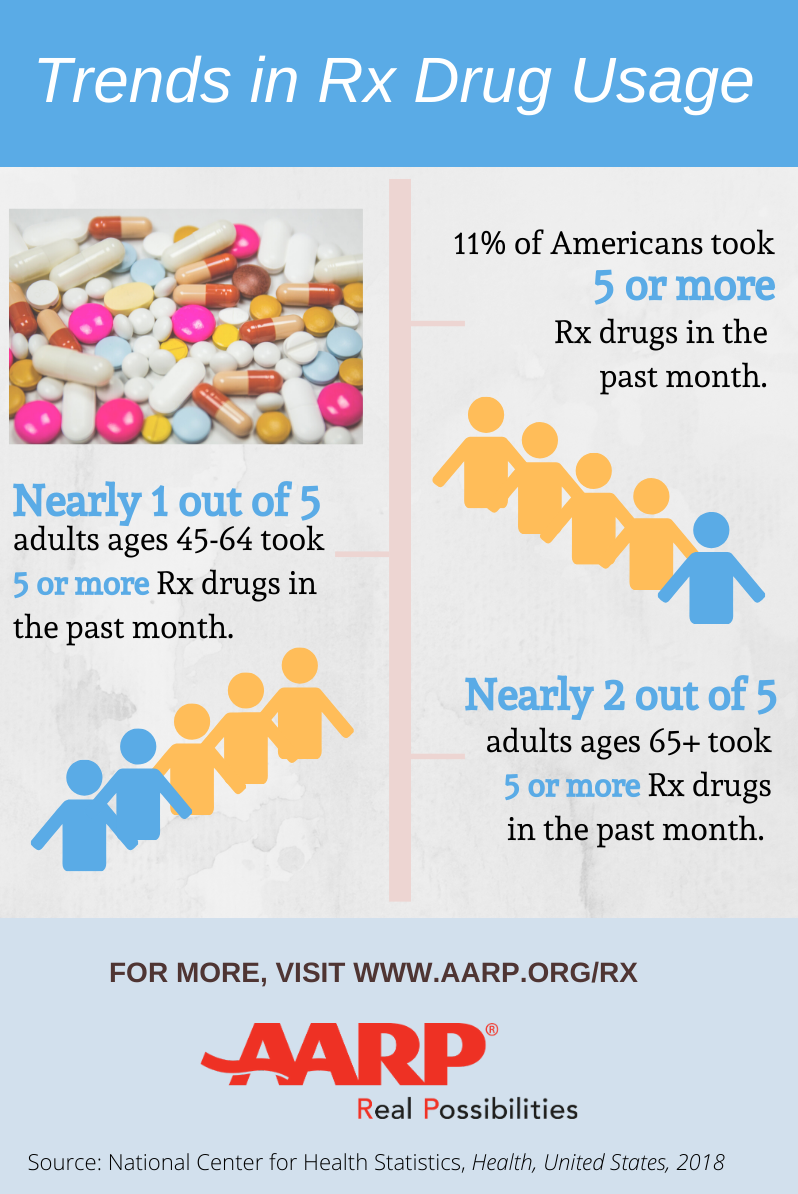 Trends in Rx Drug Usage

11% of Americans took
5 or more
Rx drugs in the past month.

Nearly 1 out of 5
adults ages 45-64 took 5 or more Rx drugs in the past month.

Nearly 2 out of 5
adults ages 65+ took 5 or more Rx drugs in the past month.

FOR MORE, VISIT WWW.AARP.ORG/RX

AARP®
Real Possibilities

Source: National Center for Health Statistics, Health, United States, 2018